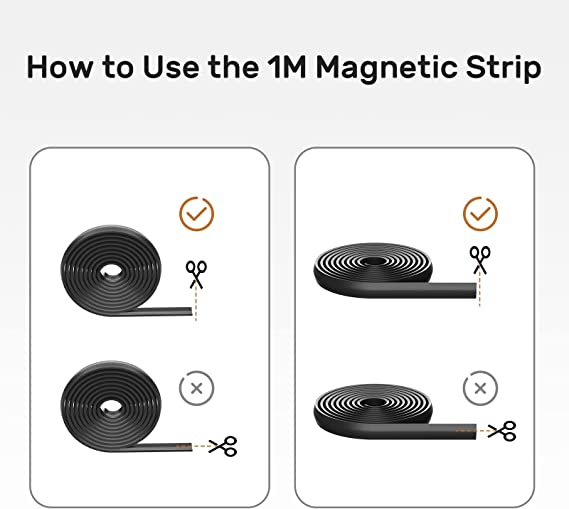 How to Use the 1M Magnetic Strip